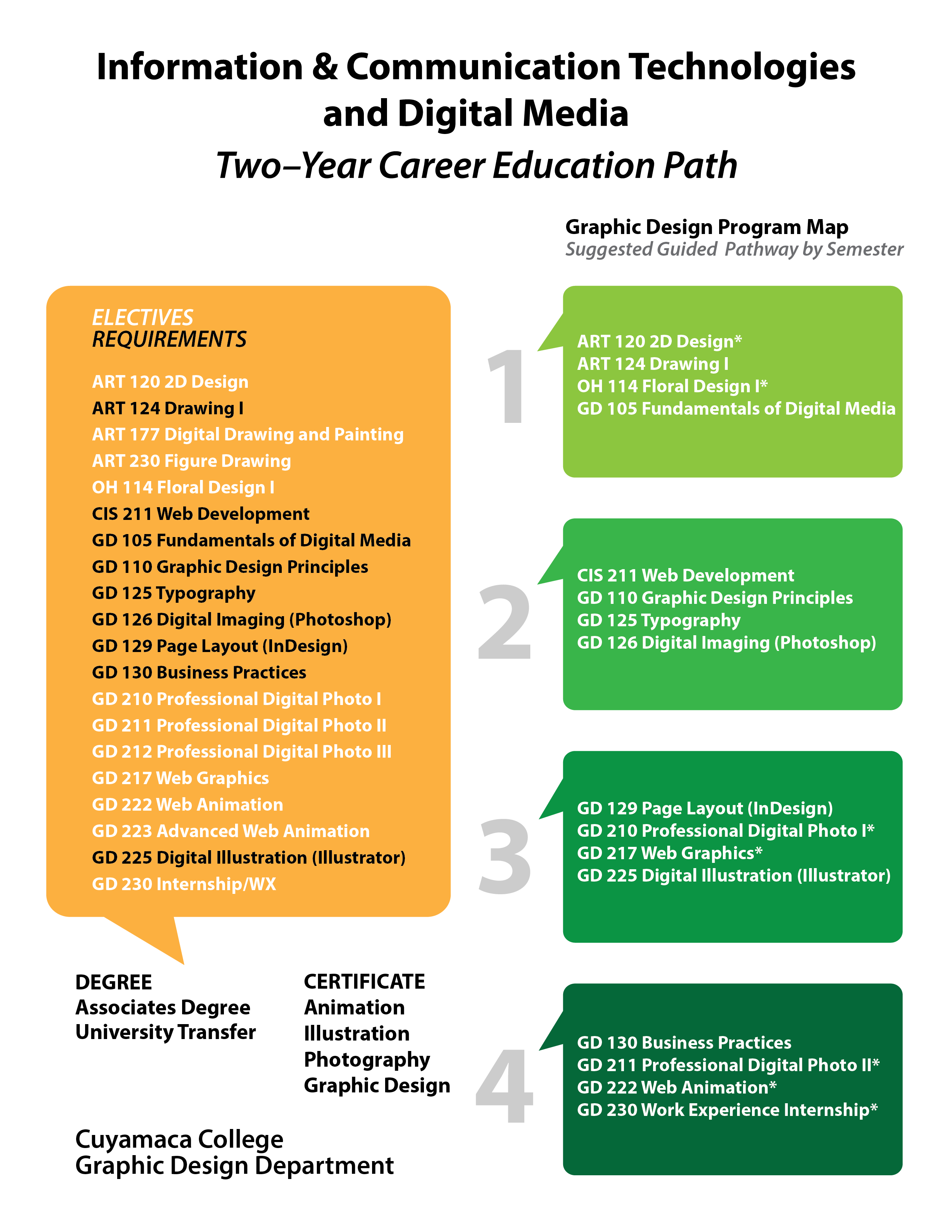 Information & Communication Technologies and Digital Media

Two–Year Career Education Path

Graphic Design Program Map
Suggested Guided Pathway by Semester

ELECTIVES
REQUIREMENTS

ART 120 2D Design
ART 124 Drawing I
ART 177 Digital Drawing and Painting
ART 230 Figure Drawing
OH 114 Floral Design I
CIS 211 Web Development
GD 105 Fundamentals of Digital Media
GD 110 Graphic Design Principles
GD 125 Typography
GD 126 Digital Imaging (Photoshop)
GD 129 Page Layout (InDesign)
GD 130 Business Practices
GD 210 Professional Digital Photo I
GD 211 Professional Digital Photo II
GD 212 Professional Digital Photo III
GD 217 Web Graphics
GD 222 Web Animation
GD 223 Advanced Web Animation
GD 225 Digital Illustration (Illustrator)
GD 230 Internship/WX

DEGREE
Associates Degree
University Transfer

CERTIFICATE
Animation
Illustration
Photography
Graphic Design

Cuyamaca College
Graphic Design Department

1

ART 120 2D Design*
ART 124 Drawing I
OH 114 Floral Design I*
GD 105 Fundamentals of Digital Media

2

CIS 211 Web Development
GD 110 Graphic Design Principles
GD 125 Typography
GD 126 Digital Imaging (Photoshop)

3

GD 129 Page Layout (InDesign)
GD 210 Professional Digital Photo I*
GD 217 Web Graphics*
GD 225 Digital Illustration (Illustrator)

4

GD 130 Business Practices
GD 211 Professional Digital Photo II*
GD 222 Web Animation*
GD 230 Work Experience Internship*